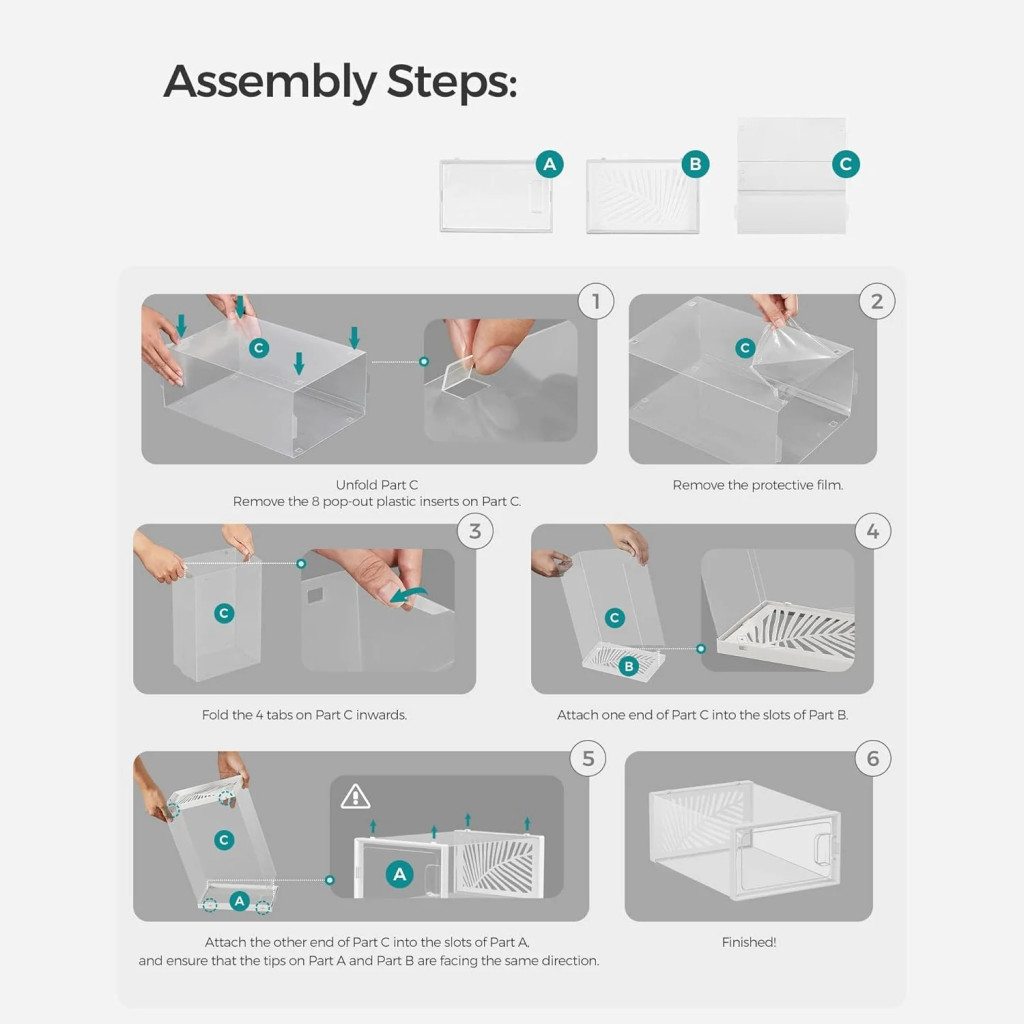 Assembly Steps:

A B C

1

C

Unfold Part C
Remove the 8 pop-out plastic inserts on Part C.

2

C

Remove the protective film.

3

C

Fold the 4 tabs on Part C inwards.

4

C

B

Attach one end of Part C into the slots of Part B.

5

C

A

A

Attach the other end of Part C into the slots of Part A, and ensure that the tips on Part A and Part B are facing the same direction.

6

Finished!