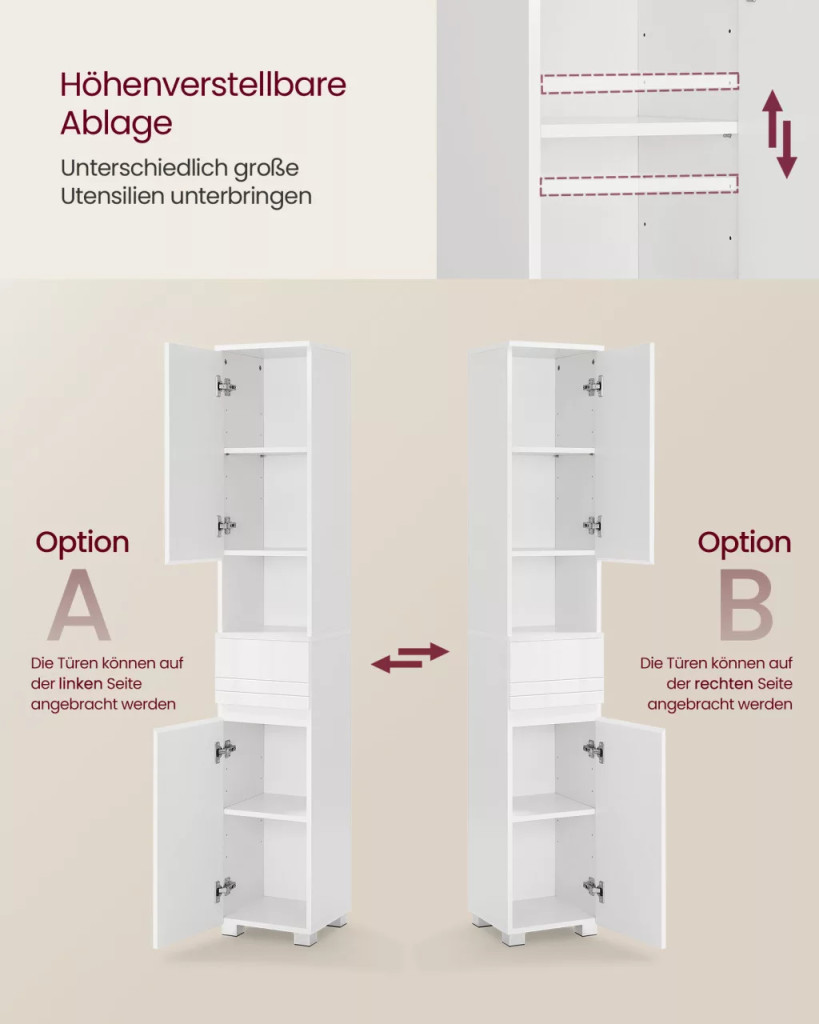 Höhenverstellbare Ablage

Unterschiedlich große Utensilien unterbringen

Option
A
Die Türen können auf der linken Seite angebracht werden

Option
B
Die Türen können auf der rechten Seite angebracht werden